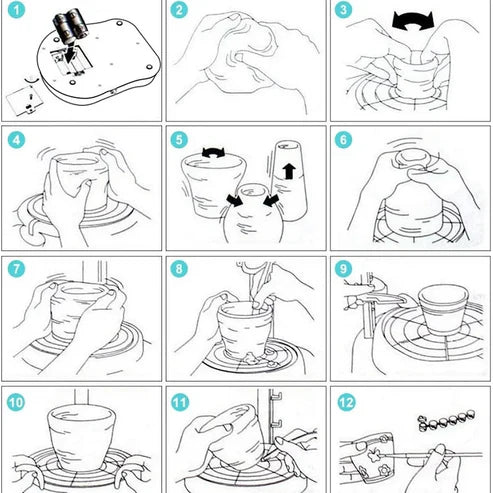 1
2
3
4
5
6
7
8
9
10
11
12